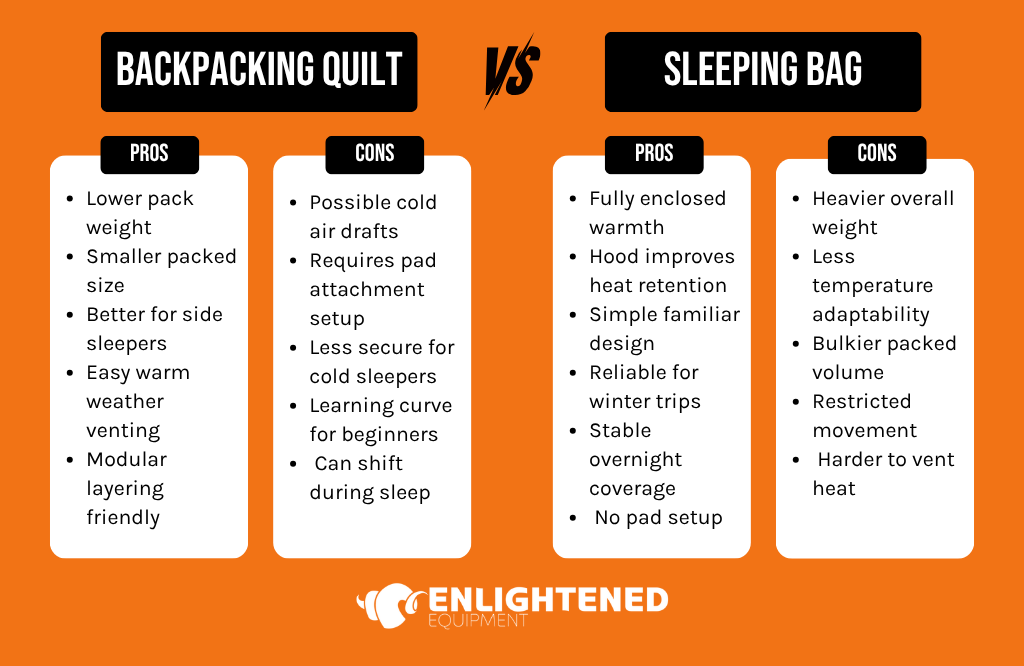 BACKPACKING QUILT

VS

SLEEPING BAG

PROS

- Lower pack weight
- Smaller packed size
- Better for side sleepers
- Easy warm weather venting
- Modular layering friendly

CONS

- Possible cold air drafts
- Requires pad attachment setup
- Less secure for cold sleepers
- Learning curve for beginners
- Can shift during sleep

PROS

- Fully enclosed warmth
- Hood improves heat retention
- Simple familiar design
- Reliable for winter trips
- Stable overnight coverage
- No pad setup

CONS

- Heavier overall weight
- Less temperature adaptability
- Bulkier packed volume
- Restricted movement
- Harder to vent heat

ENLIGHTENED EQUIPMENT